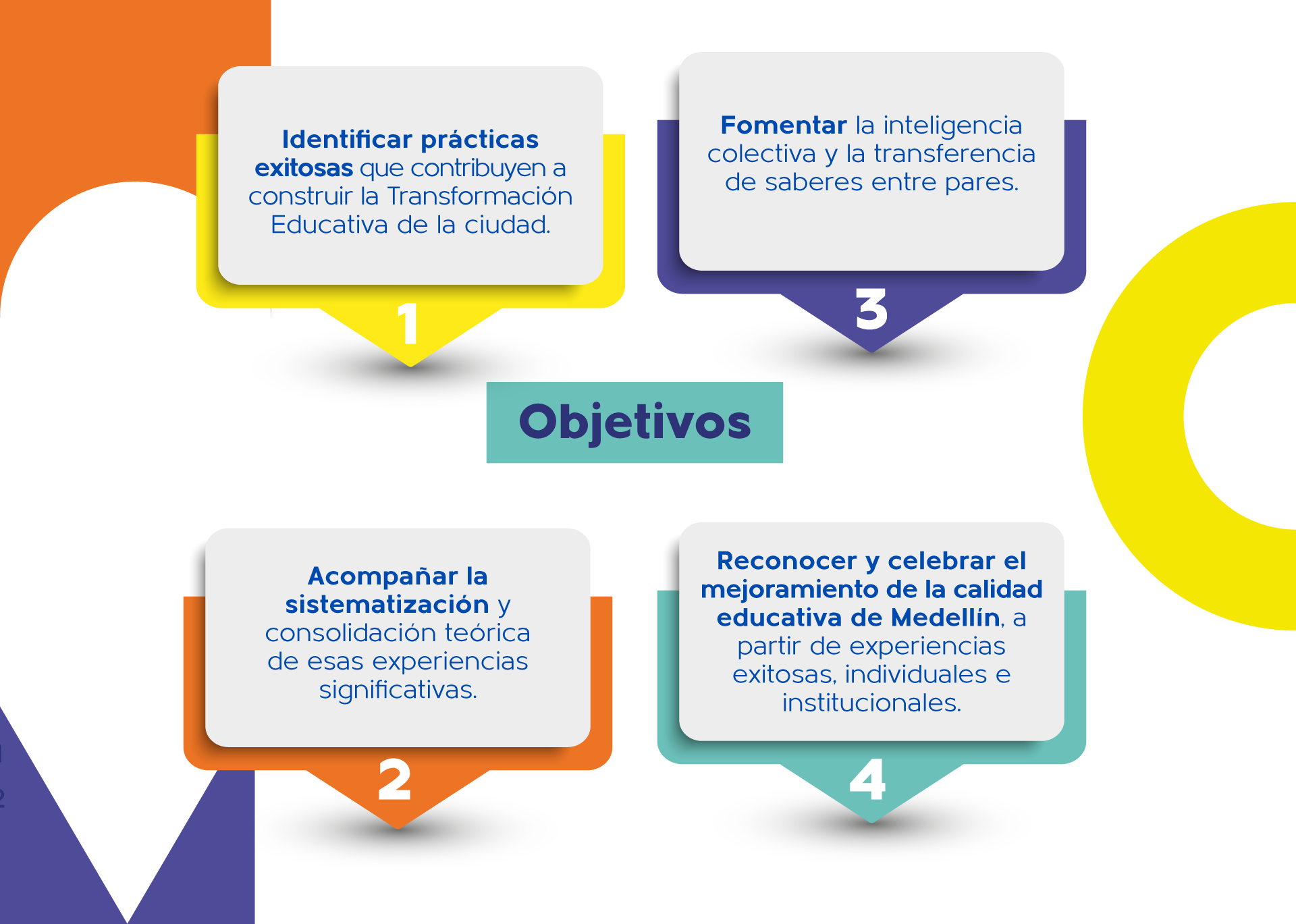 Identificar prácticas exitosas que contribuyen a construir la Transformación Educativa de la ciudad.

1

Fomentar la inteligencia colectiva y la transferencia de saberes entre pares.

3

Objetivos

Acompañar la sistematización y consolidación teórica de esas experiencias significativas.

2

Reconocer y celebrar el mejoramiento de la calidad educativa de Medellín, a partir de experiencias exitosas, individuales e institucionales.

4